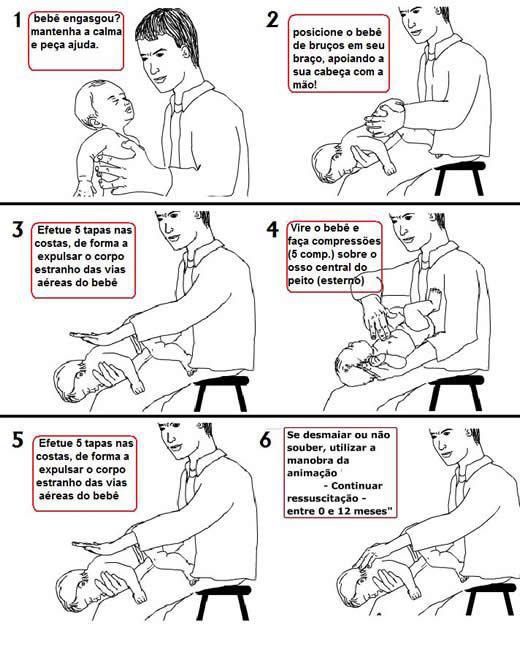 1 bebê engasgou? mantenha a calma e peça ajuda.

2 posicione o bebê de bruços em seu braço, apoiando a sua cabeça com a mão!

3 Efetue 5 tapas nas costas, de forma a expulsar o corpo estranho das vias aéreas do bebê

4 Vire o bebê e faça compressões (5 comp.) sobre o osso central do peito (esterno)

5 Efetue 5 tapas nas costas, de forma a expulsar o corpo estranho das vias aéreas do bebê

6 Se desmaiar ou não souber, utilizar a manobra da animação - Continuar ressuscitação - entre 0 e 12 meses"